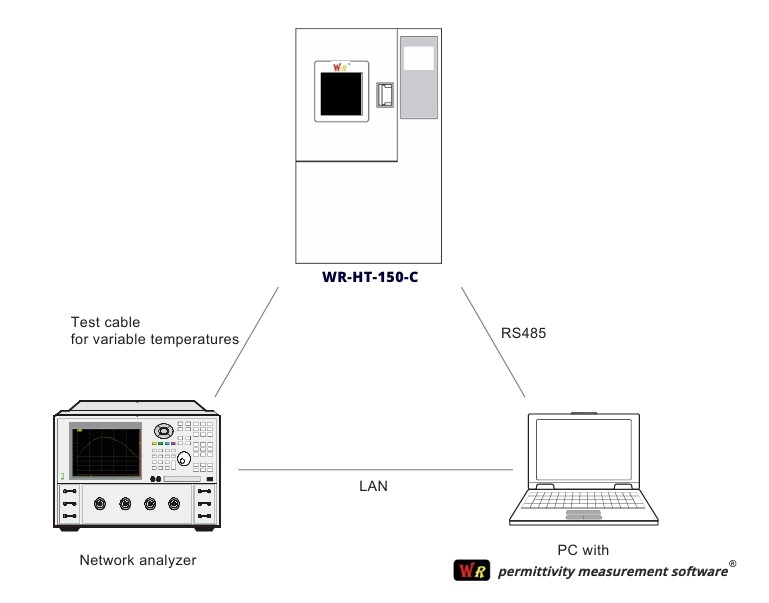 WR

WR-HT-150-C

Test cable
for variable temperatures

RS485

LAN

Network analyzer

PC with
WR permittivity measurement software®